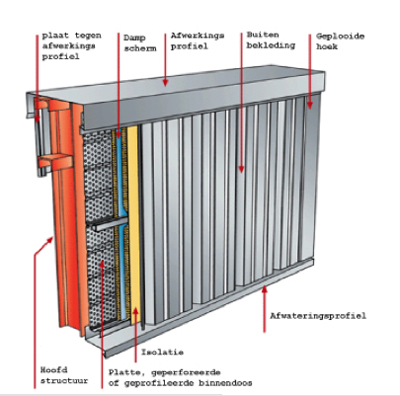 plaat tegen afwerkings profiel

Damp scherm

Afwerkings profiel

Buiten bekleding

Geplooide hoek

Afwateringsprofiel

Isolatie

Hoofd structuur

Platte, geperforeerde of geprofileerde binnendoos